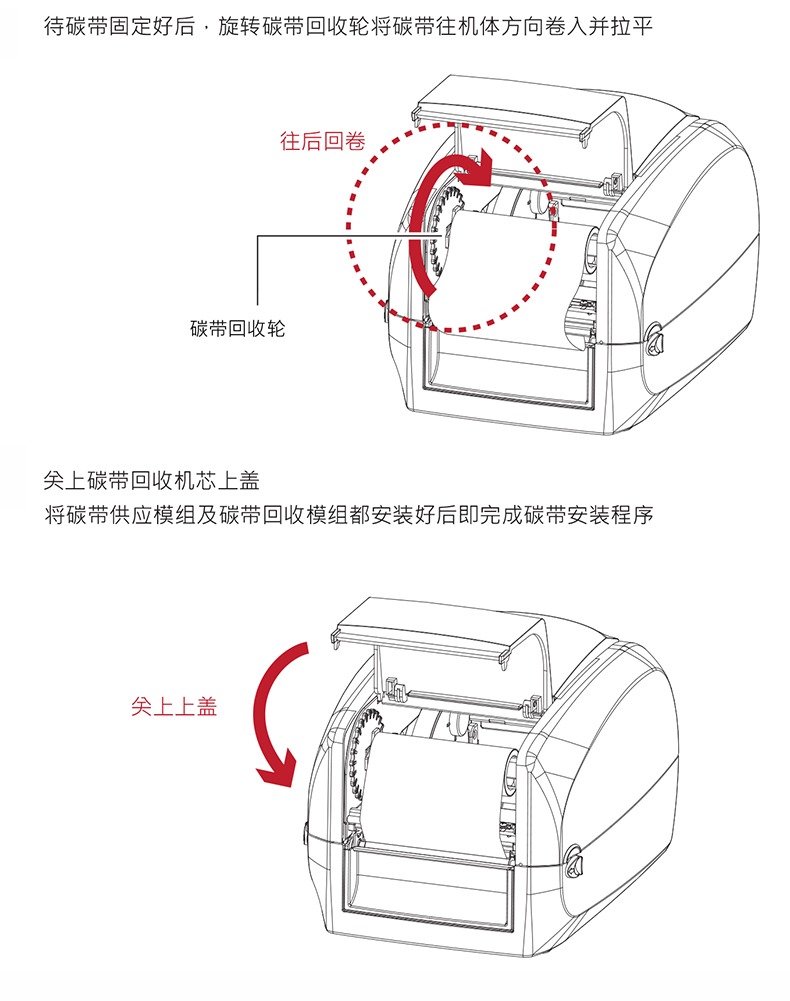 待碳带固定好后，旋转碳带回收轮将碳带往机体方向卷入并拉平

往后回卷

碳带回收轮

关上碳带回收机芯上盖
将碳带供应模组及碳带回收模组都安装好后即完成碳带安装程序

关上上盖